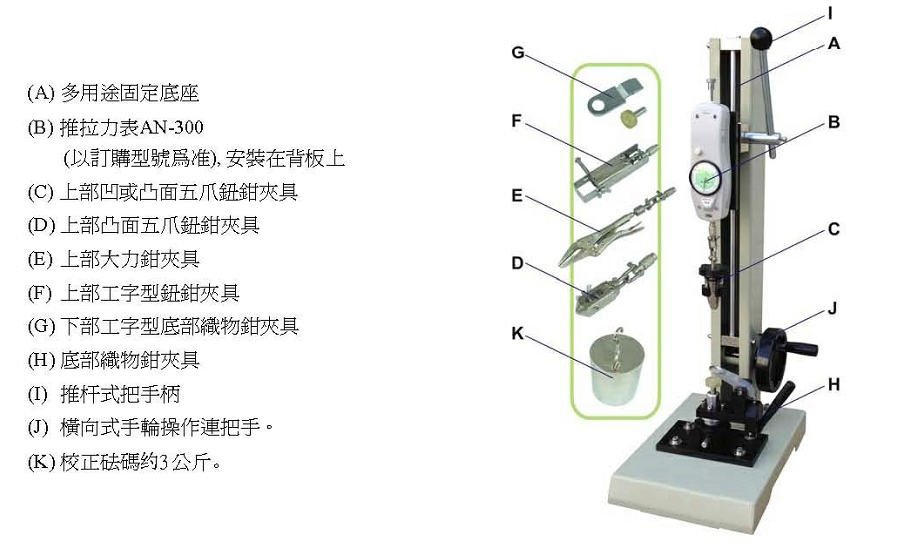 (A) 多用途固定底座
(B) 推拉力表AN-300
(以訂購型號爲准), 安裝在背板上
(C) 上部凹或凸面五爪鈕鉗夾具
(D) 上部凸面五爪鈕鉗夾具
(E) 上部大力鉗夾具
(F) 上部工字型鈕鉗夾具
(G) 下部工字型底部織物鉗夾具
(H) 底部織物鉗夾具
(I) 推杆式把手柄
(J) 橫向式手輪操作連把手。
(K) 校正砝碼約3公斤。

G
F
E
D
K
I
A
B
C
J
H