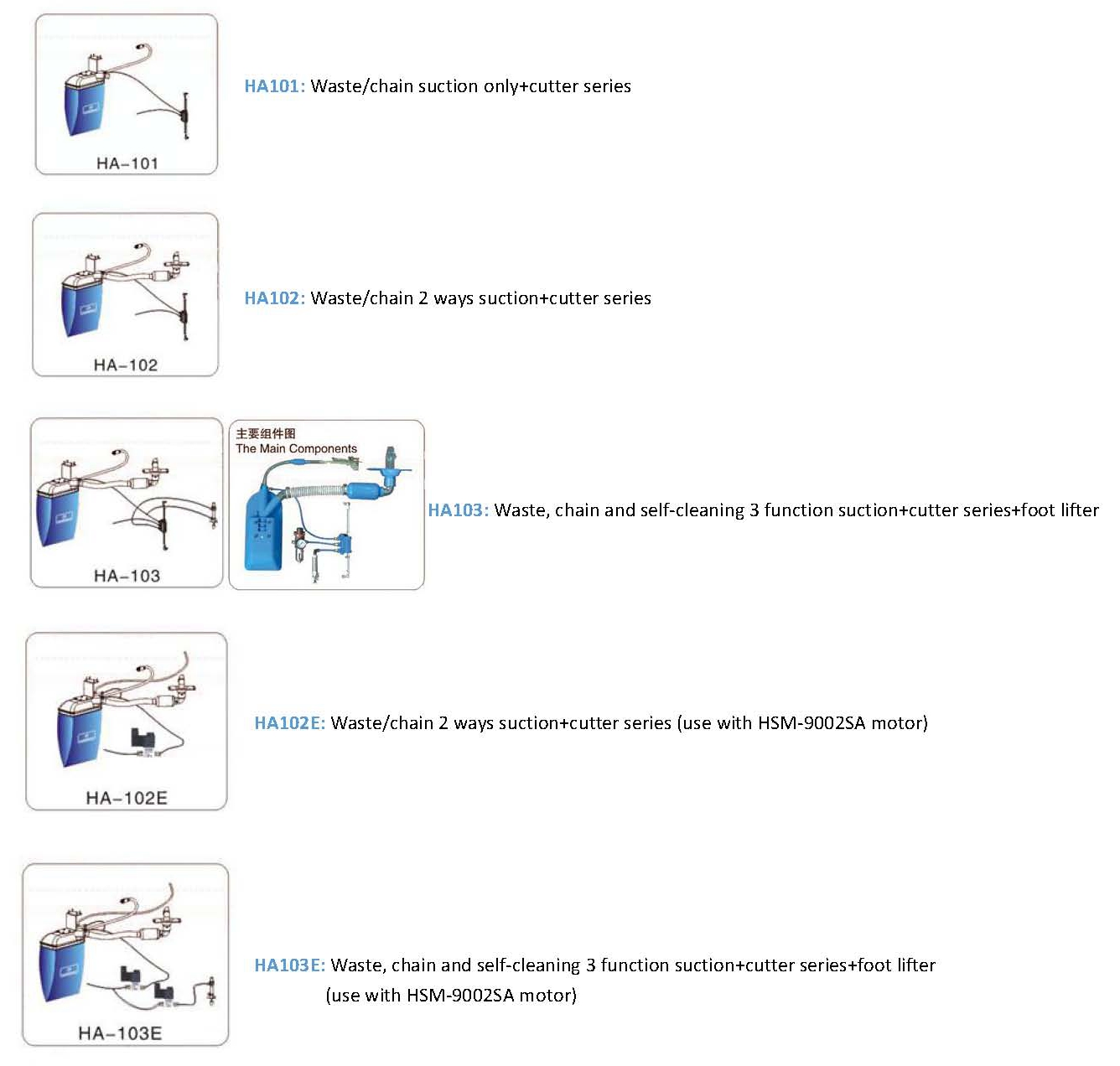 HA-101

HA101: Waste/chain suction only+cutter series

HA-102

HA102: Waste/chain 2 ways suction+cutter series

HA-103

主要组件图
The Main Components

HA103: Waste, chain and self-cleaning 3 function suction+cutter series+foot lifter

HA-102E

HA102E: Waste/chain 2 ways suction+cutter series (use with HSM-9002SA motor)

HA-103E

HA103E: Waste, chain and self-cleaning 3 function suction+cutter series+foot lifter (use with HSM-9002SA motor)